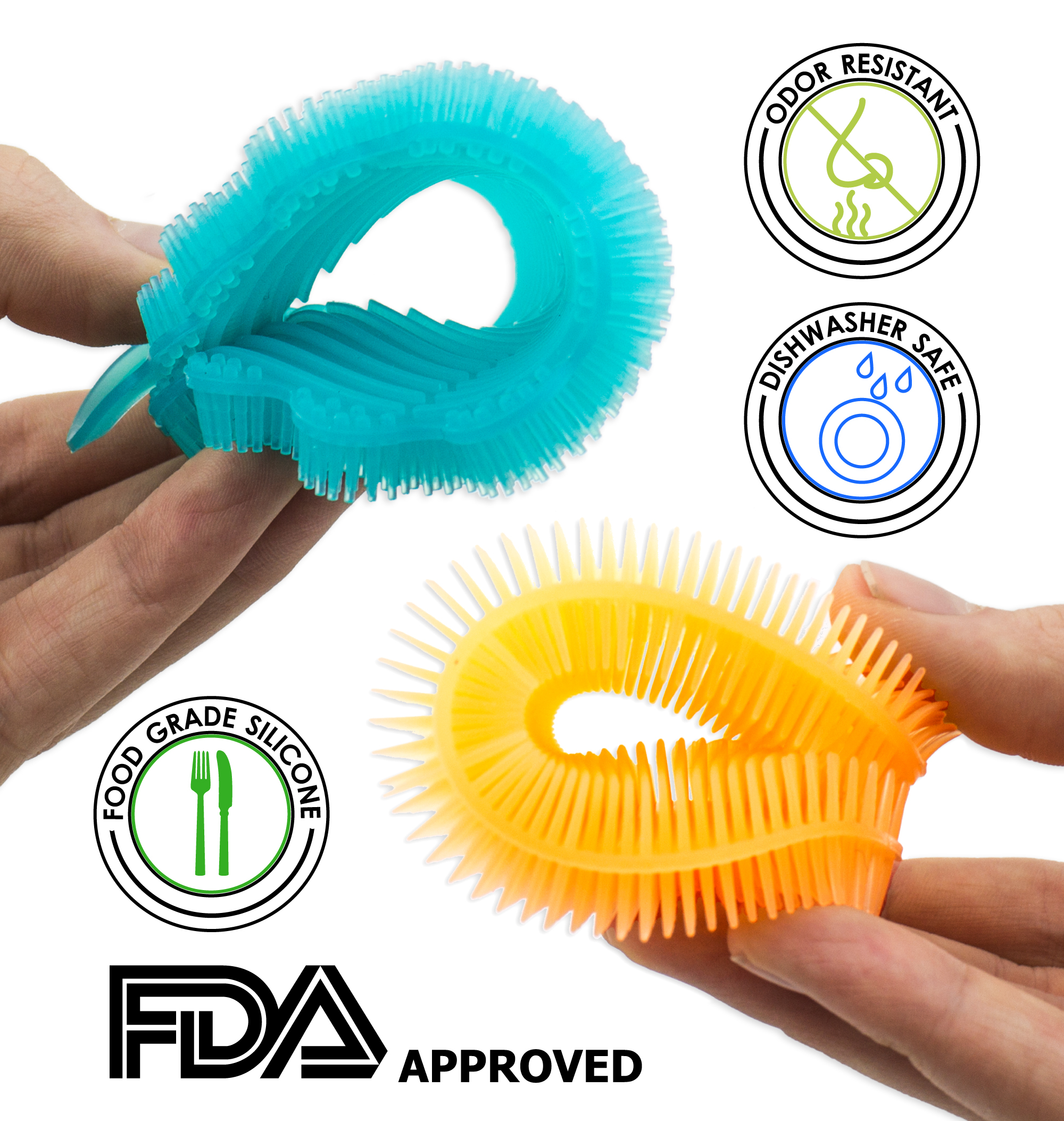 ODOR RESISTANT

DISHWASHER SAFE

FOOD GRADE SILICONE

FDA APPROVED