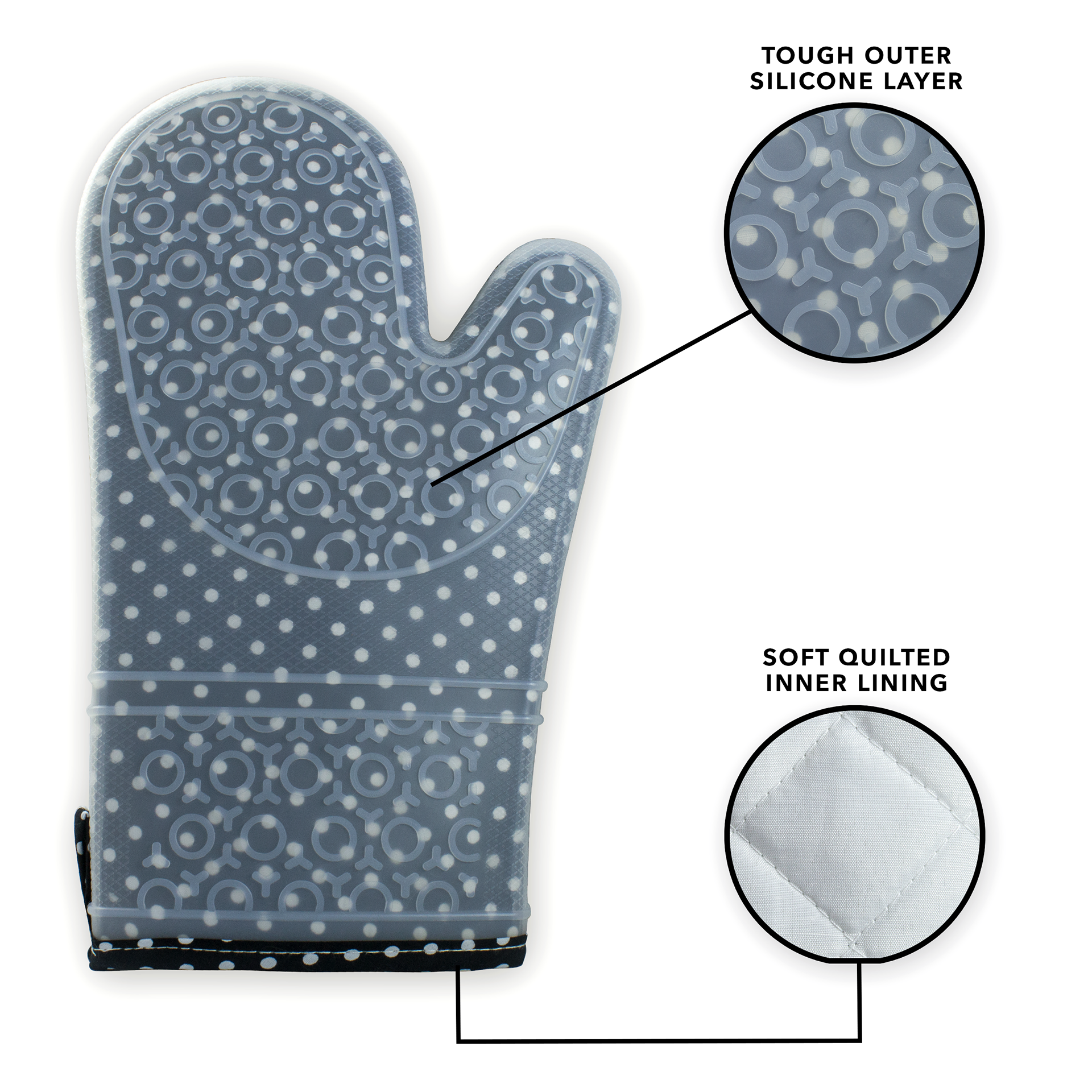 TOUGH OUTER SILICONE LAYER

SOFT QUILTED INNER LINING