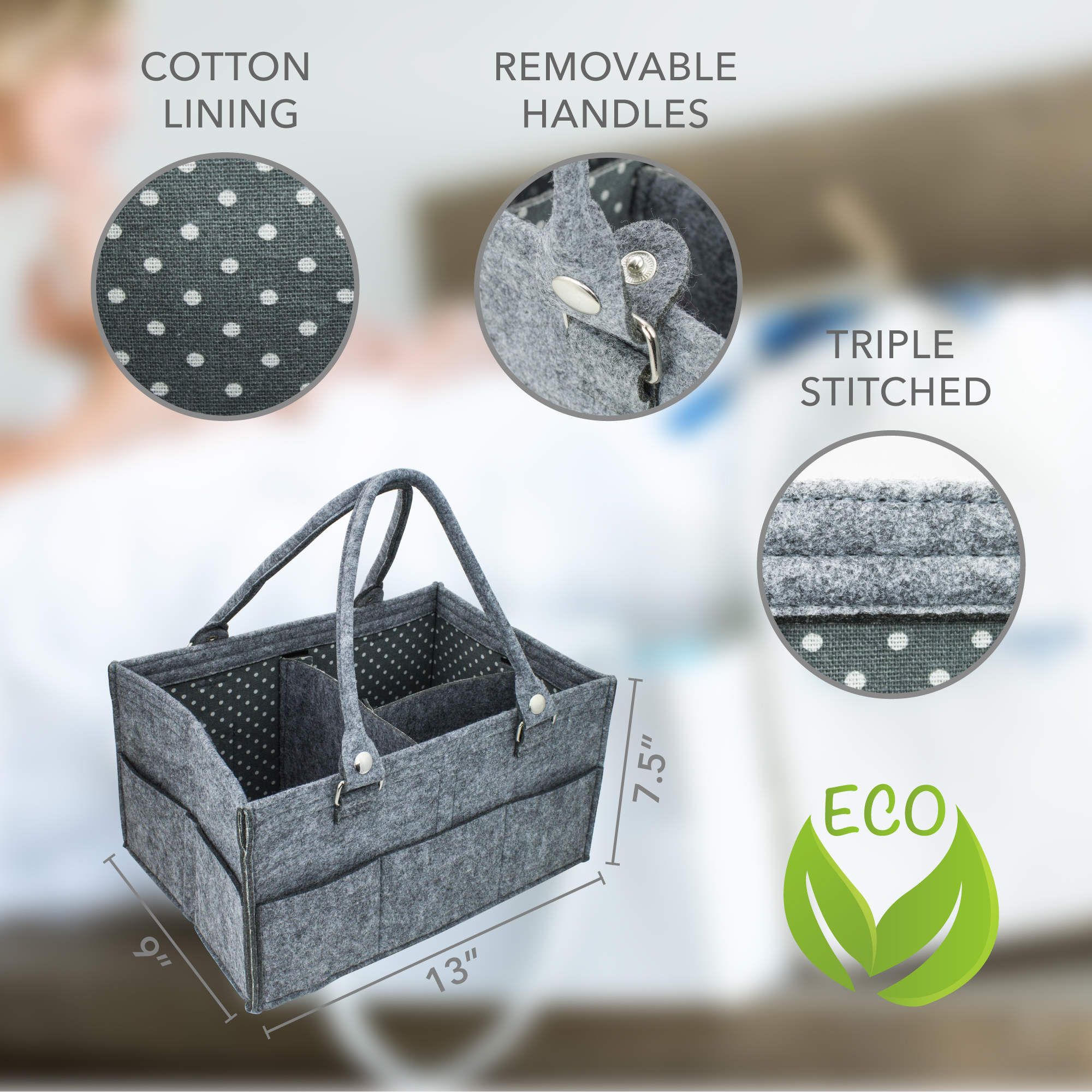 COTTON LINING

REMOVABLE HANDLES

TRIPLE STITCHED

7.5"

9"

13"

ECO